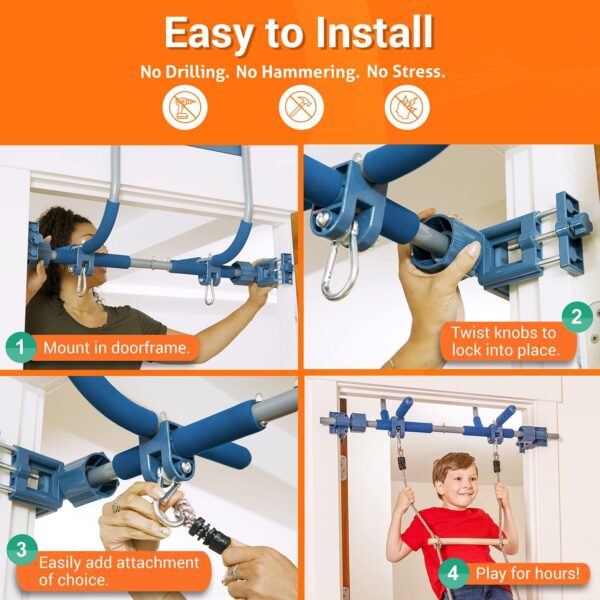 Easy to Install

No Drilling. No Hammering. No Stress.

1 Mount in doorframe.

2 Twist knobs to lock into place.

3 Easily add attachment of choice.

4 Play for hours!